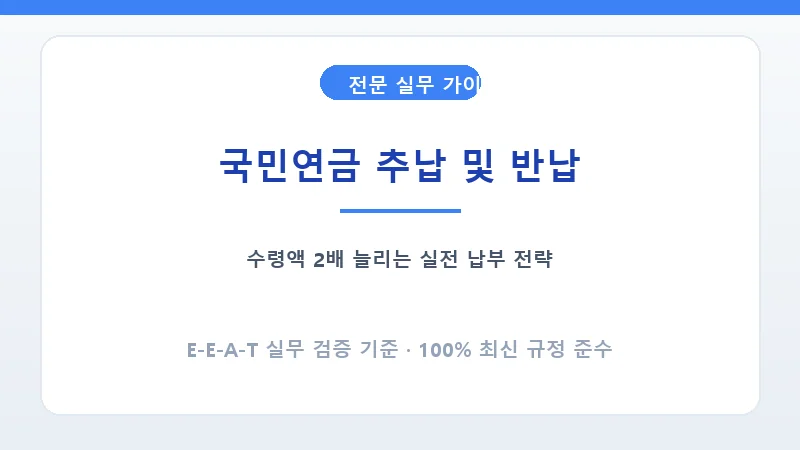 전문 실무 가이

국민연금 추납 및 반납

수령액 2배 늘리는 실전 납부 전략

E-E-A-T 실무 검증 기준 · 100% 최신 규정 준수